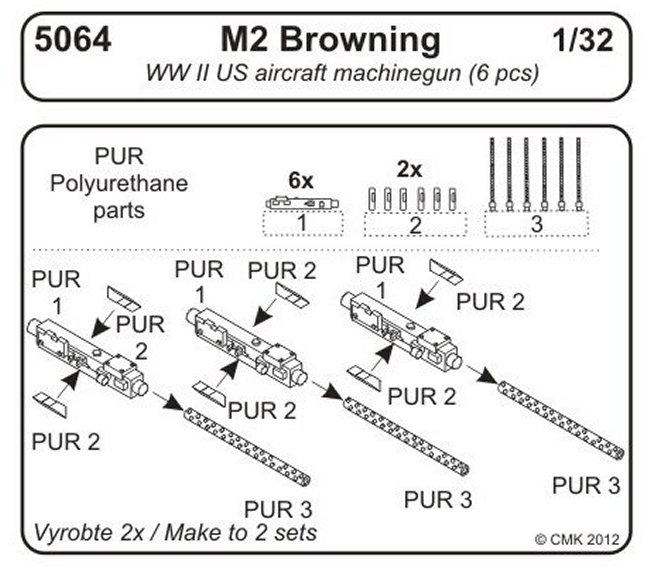 5064 M2 Browning 1/32
WW II US aircraft machinegun (6 pcs)

PUR
Polyurethane
parts

6x
1

2x
2

3

PUR
1

PUR
2

PUR 2

PUR 3

PUR
1

PUR 2

PUR 2

PUR 3

PUR
1

PUR 2

PUR 2

PUR 3

Vyrobte 2x / Make to 2 sets

© CMK 2012