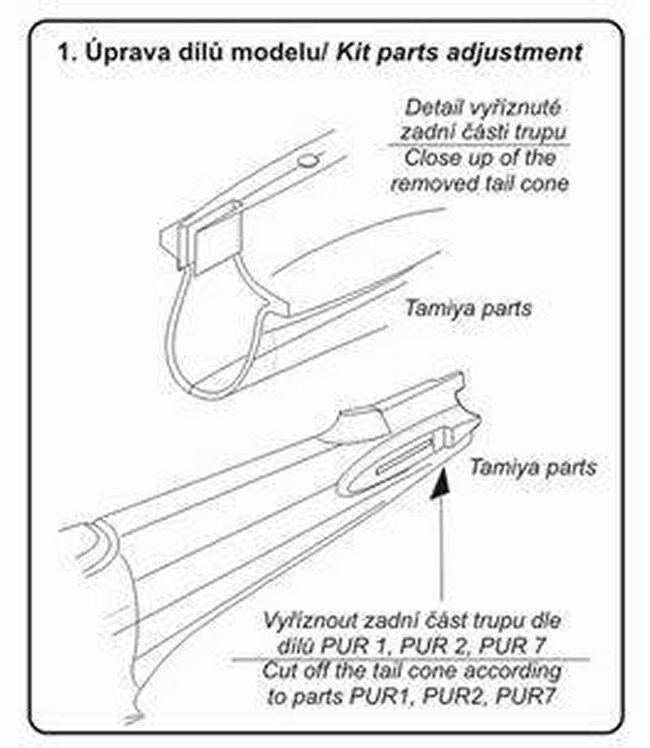 1. Úprava dílů modelu/ Kit parts adjustment

Detail vyříznuté zadní části trupu
Close up of the removed tail cone

Tamiya parts

Tamiya parts

Vyříznout zadní část trupu dle dílů PUR 1, PUR 2, PUR 7
Cut off the tail cone according to parts PUR1, PUR2, PUR7