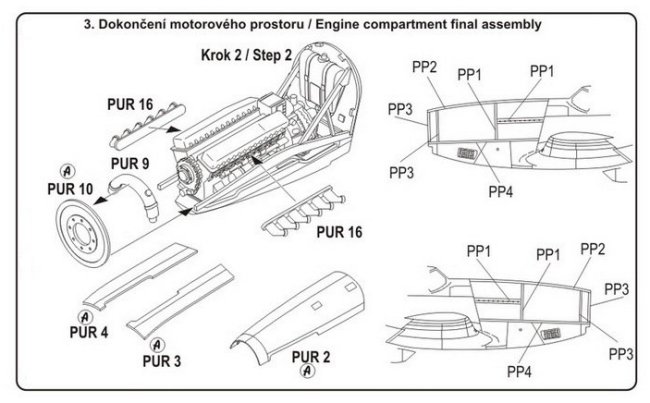 3. Dokončení motorového prostoru / Engine compartment final assembly

Krok 2 / Step 2

PUR 16

PUR 9

A
PUR 10

PUR 16

A
PUR 4

A
PUR 3

PUR 2
A

PP2
PP1
PP1
PP3
PP3
PP4

PP1
PP1
PP2
PP3
PP3
PP4