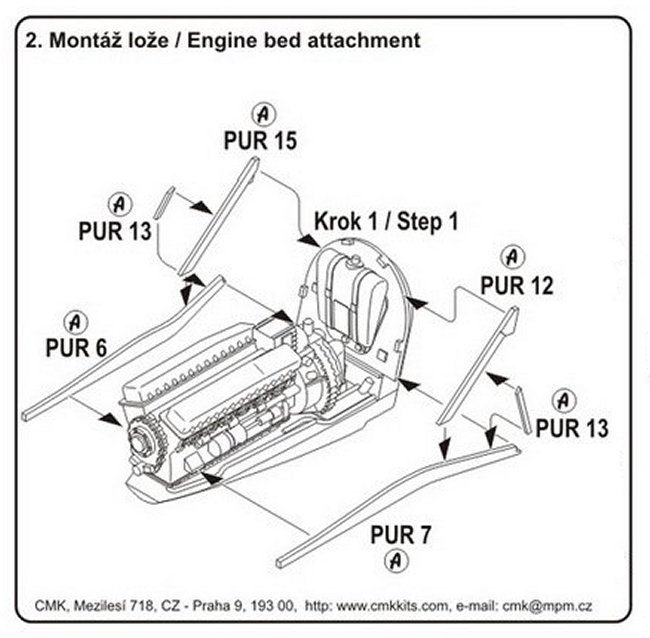 2. Montáž lože / Engine bed attachment

A
PUR 15

A
PUR 13

Krok 1 / Step 1

A
PUR 12

A
PUR 6

A
PUR 13

PUR 7
A

CMK, Mezilesí 718, CZ - Praha 9, 193 00, http: www.cmkkits.com, e-mail: cmk@mpm.cz