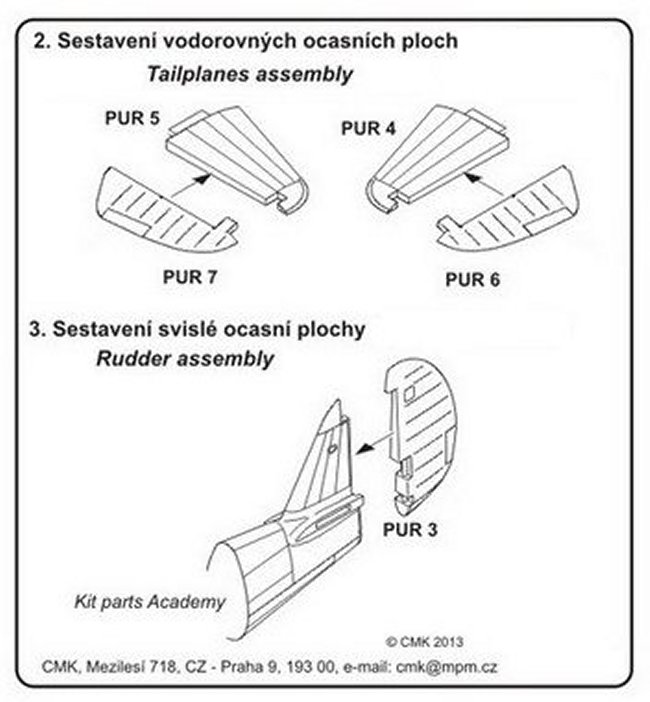 2. Sestavení vodorovných ocasních ploch
Tailplanes assembly

PUR 5

PUR 4

PUR 7

PUR 6

3. Sestavení svislé ocasní plochy
Rudder assembly

PUR 3

Kit parts Academy

© CMK 2013

CMK, Mezilesí 718, CZ - Praha 9, 193 00, e-mail: cmk@mpm.cz