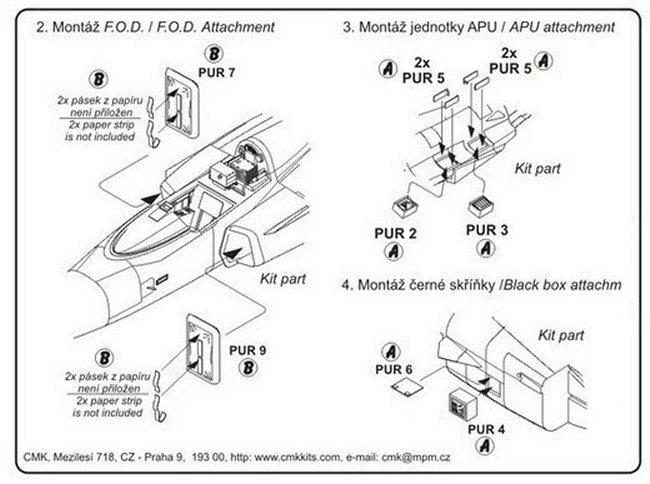 2. Montáž F.O.D. / F.O.D. Attachment

B
PUR 7

B
2x pásek z papíru není přiložen
2x paper strip is not included

Kit part

PUR 9
B

B
2x pásek z papíru není přiložen
2x paper strip is not included

3. Montáž jednotky APU / APU attachment

A
2x
PUR 5

2x
PUR 5
A

Kit part

PUR 2
A

PUR 3
A

4. Montáž černé skříňky /Black box attachm

Kit part

A
PUR 6

PUR 4
A

CMK, Mezilesí 718, CZ - Praha 9, 193 00, http: www.cmkkits.com, e-mail: cmk@mpm.cz