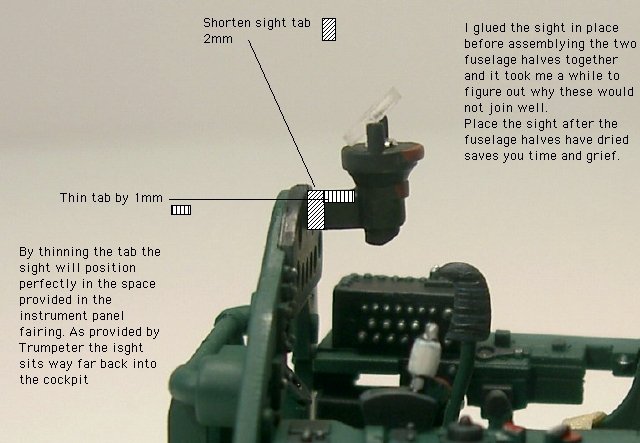 Shorten sight tab 2mm

I glued the sight in place before assemblying the two fuselage halves together and it took me a while to figure out why these would not join well.
Place the sight after the fuselage halves have dried saves you time and grief.

Thin tab by 1mm

By thinning the tab the sight will position perfectly in the space provided in the instrument panel fairing. As provided by Trumpeter the isght sits way far back into the cockpit